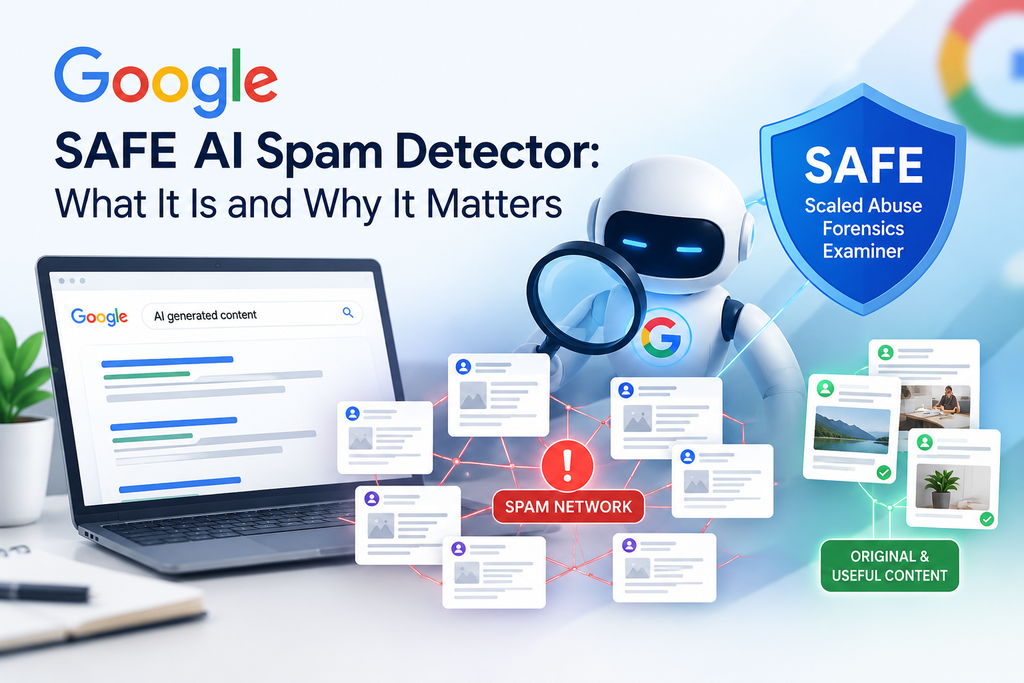 Google

SAFE AI Spam Detector:
What It Is and Why It Matters

SAFE
Scaled Abuse
Forensics
Examiner

Google
AI generated content

SPAM NETWORK

ORIGINAL &
USEFUL CONTENT